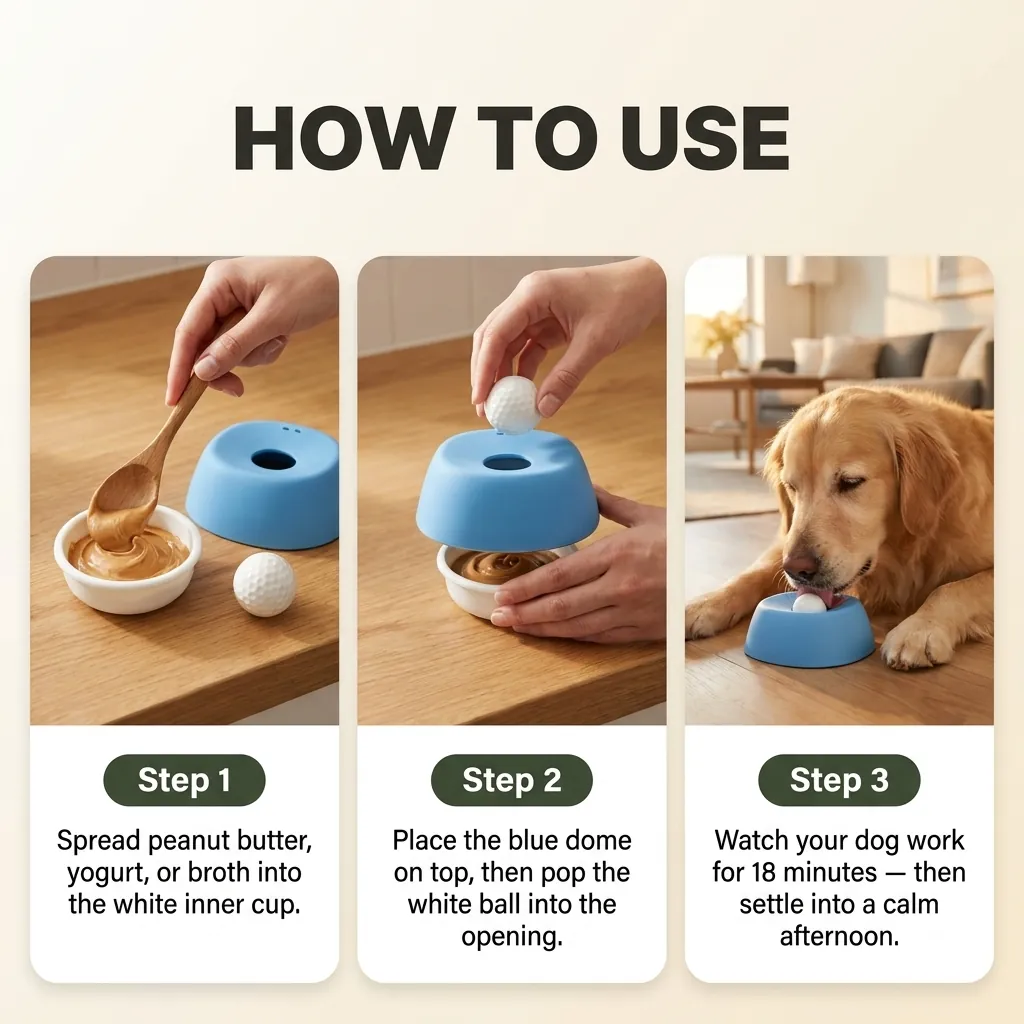 HOW TO USE

Step 1

Spread peanut butter, yogurt, or broth into the white inner cup.

Step 2

Place the blue dome on top, then pop the white ball into the opening.

Step 3

Watch your dog work for 18 minutes — then settle into a calm afternoon.